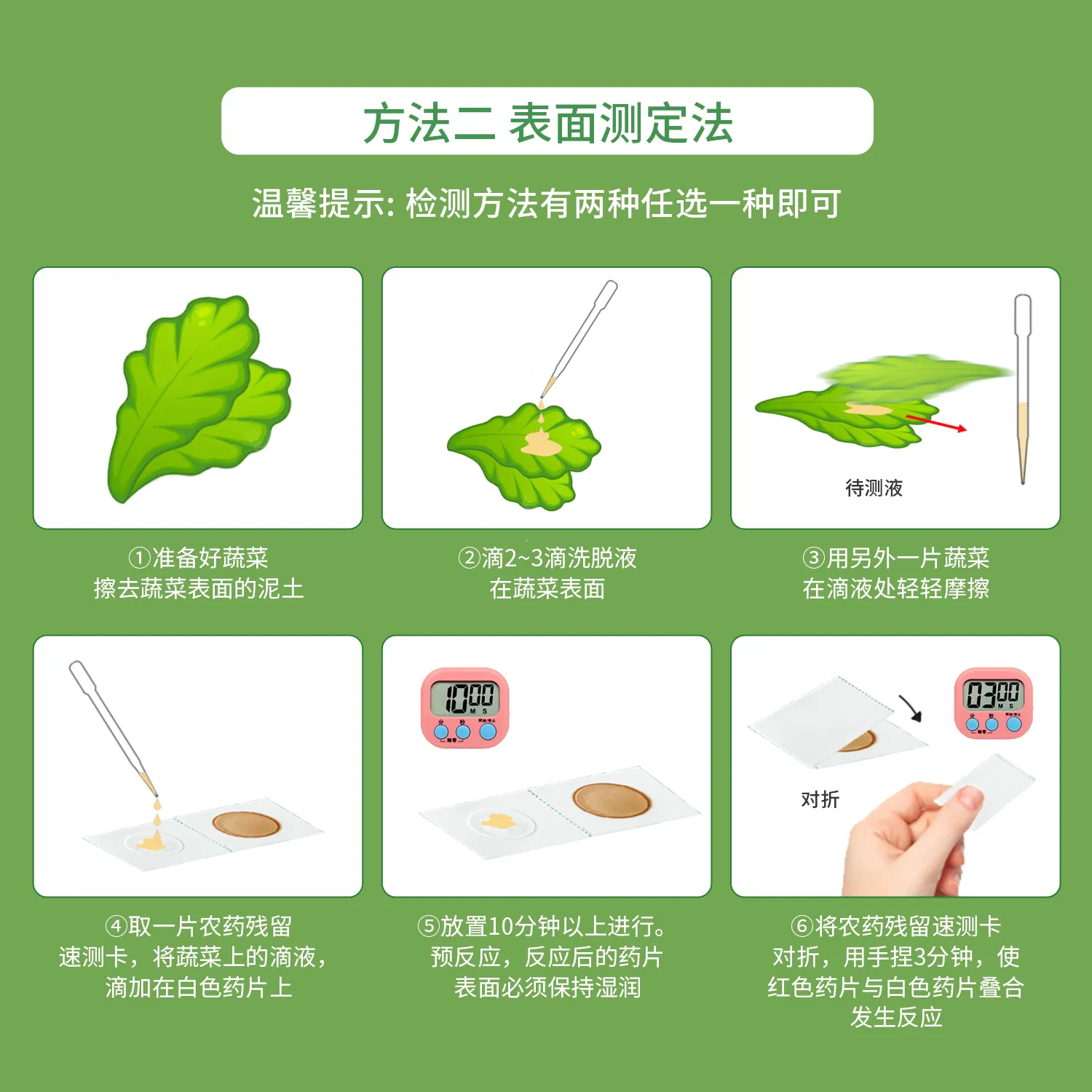 方法二 表面测定法

温馨提示: 检测方法有两种任选一种即可

待测液

①准备好蔬菜
擦去蔬菜表面的泥土

②滴2~3滴洗脱液
在蔬菜表面

③用另外一片蔬菜
在滴液处轻轻摩擦

10:00
M S

03:00
M S

对折

④取一片农药残留
速测卡，将蔬菜上的滴液，
滴加在白色药片上

⑤放置10分钟以上进行。
预反应，反应后的药片
表面必须保持湿润

⑥将农药残留速测卡
对折，用手捏3分钟，使
红色药片与白色药片叠合
发生反应